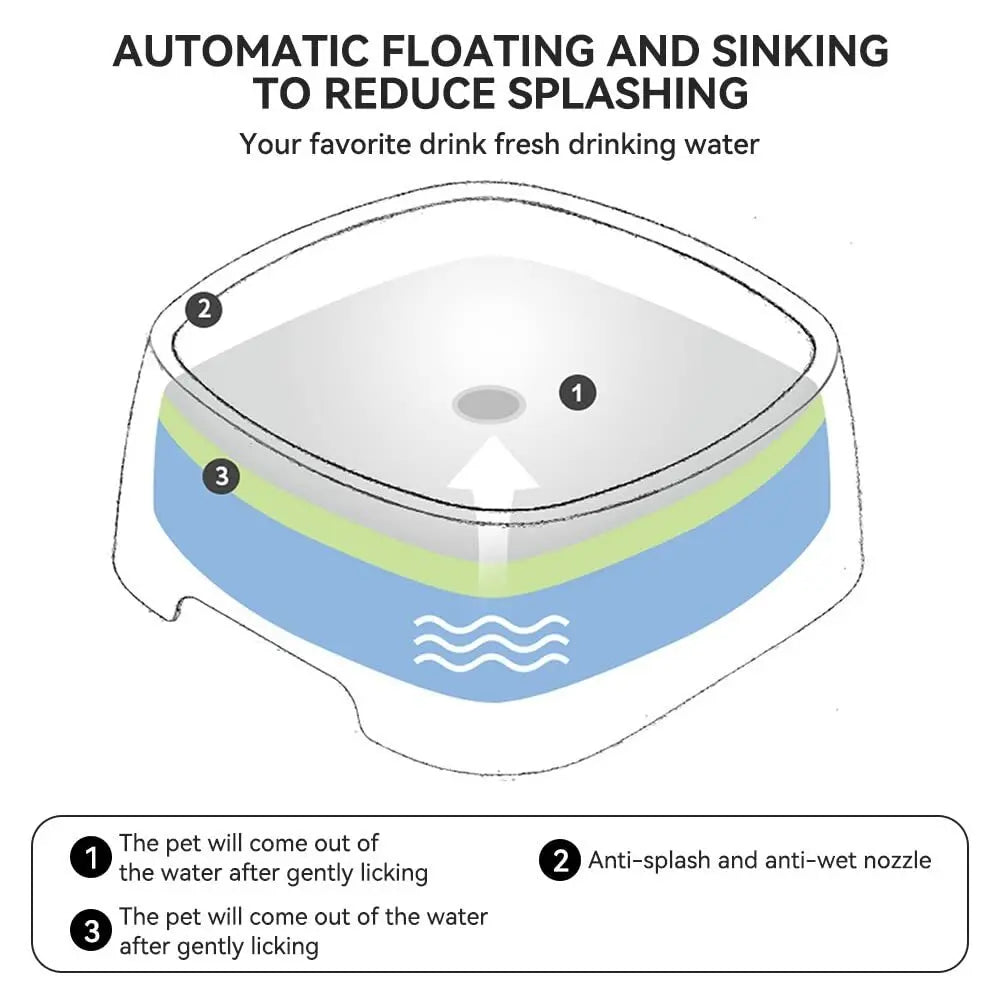 AUTOMATIC FLOATING AND SINKING TO REDUCE SPLASHING

Your favorite drink fresh drinking water

2

1

3

1 The pet will come out of the water after gently licking

2 Anti-splash and anti-wet nozzle

3 The pet will come out of the water after gently licking